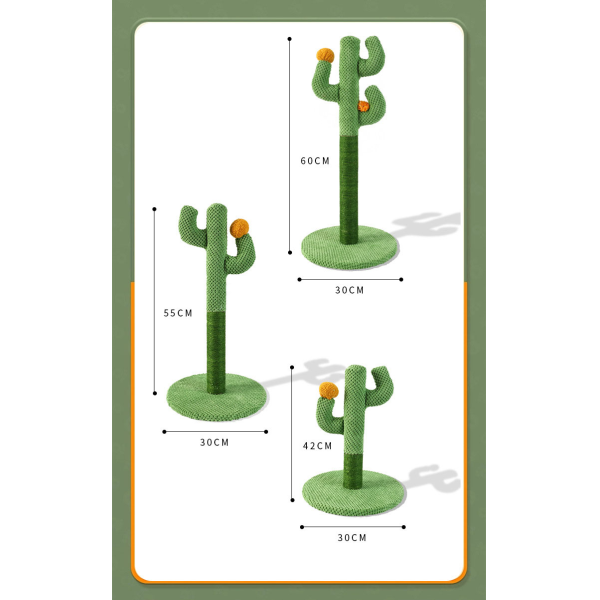 60CM

30CM

55CM

30CM

42CM

30CM