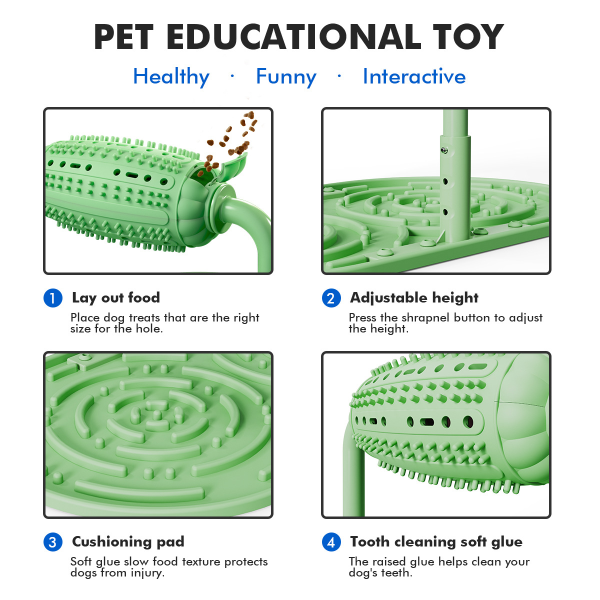 PET EDUCATIONAL TOY

Healthy · Funny · Interactive

1 Lay out food
Place dog treats that are the right size for the hole.

2 Adjustable height
Press the shrapnel button to adjust the height.

3 Cushioning pad
Soft glue slow food texture protects dogs from injury.

4 Tooth cleaning soft glue
The raised glue helps clean your dog's teeth.