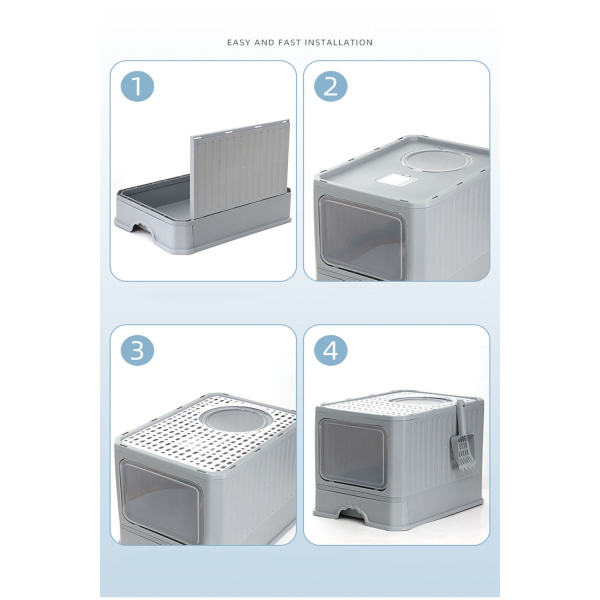 EASY AND FAST INSTALLATION

1

2

3

4