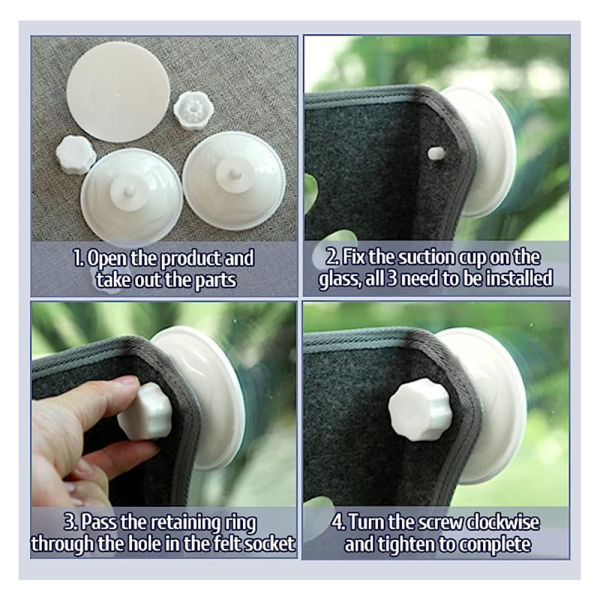 1. Open the product and take out the parts

2. Fix the suction cup on the glass, all 3 need to be installed

3. Pass the retaining ring through the hole in the felt socket

4. Turn the screw clockwise and tighten to complete